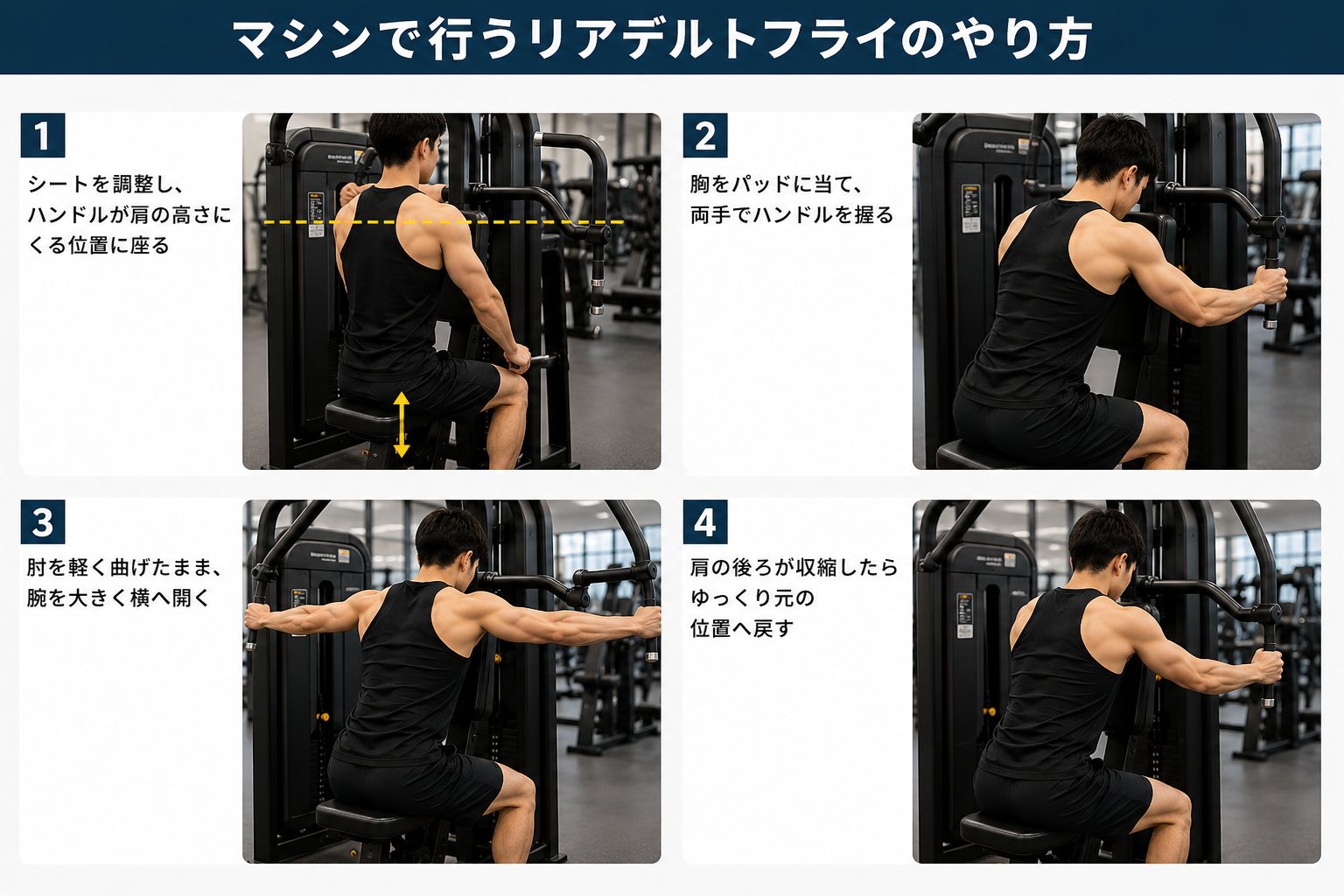 マシンで行うリアデルトフライのやり方

1

シートを調整し、ハンドルが肩の高さにくる位置に座る

2

胸をパッドに当て、両手でハンドルを握る

3

肘を軽く曲げたまま、腕を大きく横へ開く

4

肩の後ろが収縮したらゆっくり元の位置へ戻す