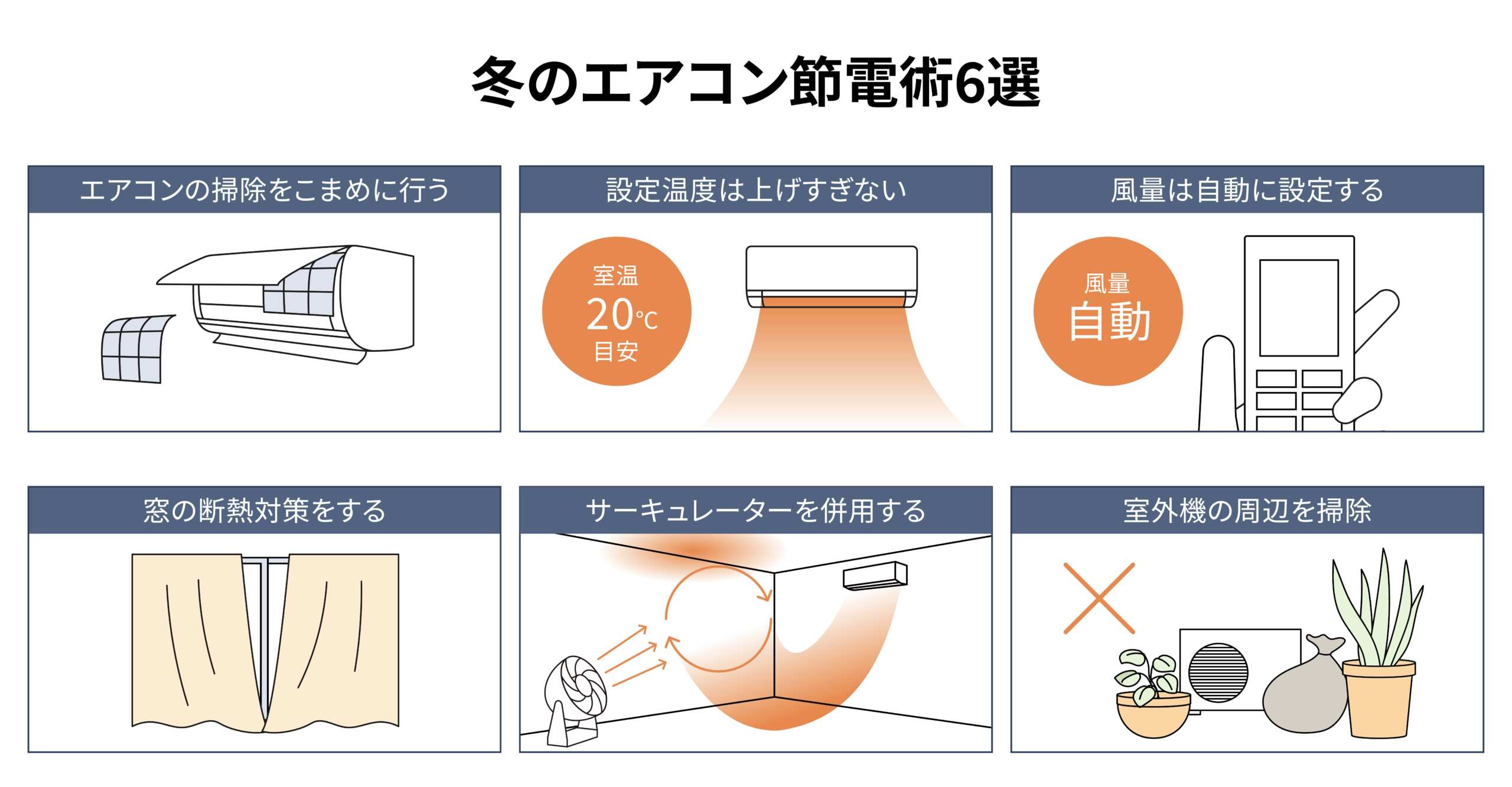 冬のエアコン節電術6選

エアコンの掃除をこまめに行う

設定温度は上げすぎない

室温
20℃
目安

風量は自動に設定する

風量
自動

窓の断熱対策をする

サーキュレーターを併用する

室外機の周辺を掃除